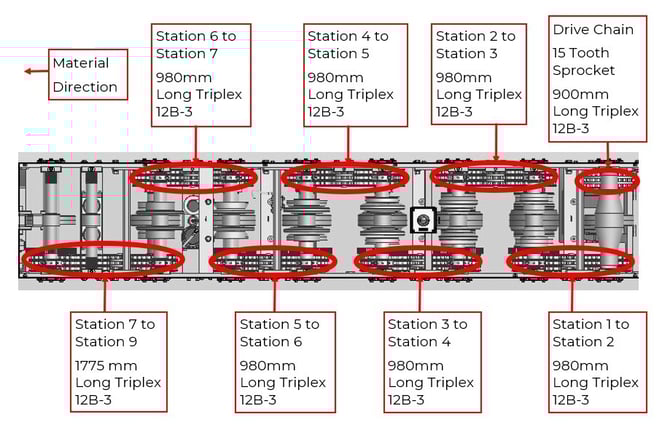 Material Direction

Station 6 to Station 7

980mm Long Triplex 12B-3

Station 4 to Station 5

980mm Long Triplex 12B-3

Station 2 to Station 3

980mm Long Triplex 12B-3

Drive Chain

15 Tooth Sprocket

900mm Long Triplex 12B-3

Station 7 to Station 9

1775 mm Long Triplex 12B-3

Station 5 to Station 6

980mm Long Triplex 12B-3

Station 3 to Station 4

980mm Long Triplex 12B-3

Station 1 to Station 2

980mm Long Triplex 12B-3